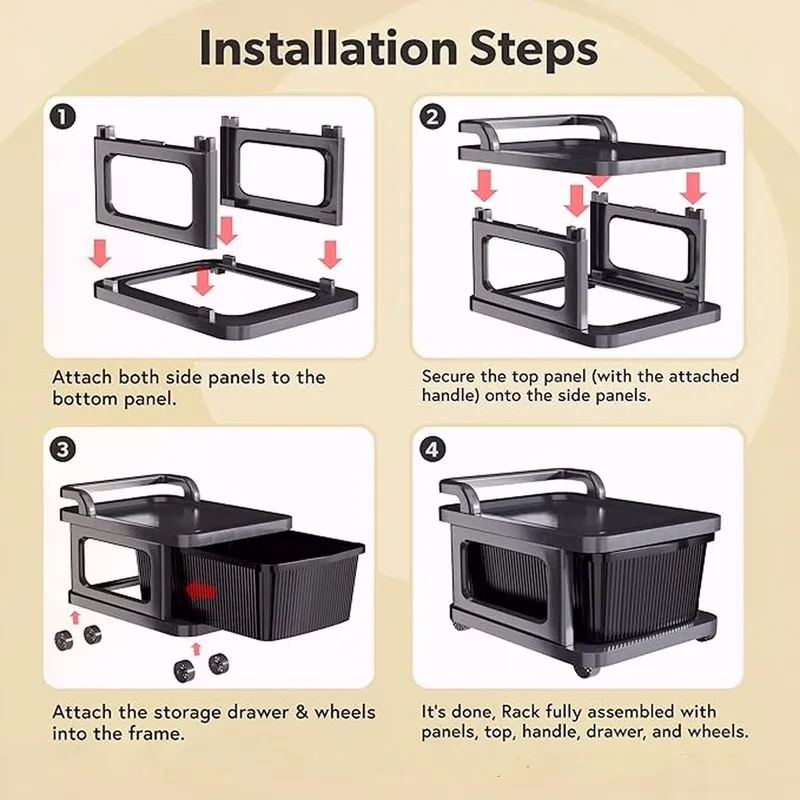 Installation Steps

1

Attach both side panels to the bottom panel.

2

Secure the top panel (with the attached handle) onto the side panels.

3

Attach the storage drawer & wheels into the frame.

4

It's done, Rack fully assembled with panels, top, handle, drawer, and wheels.