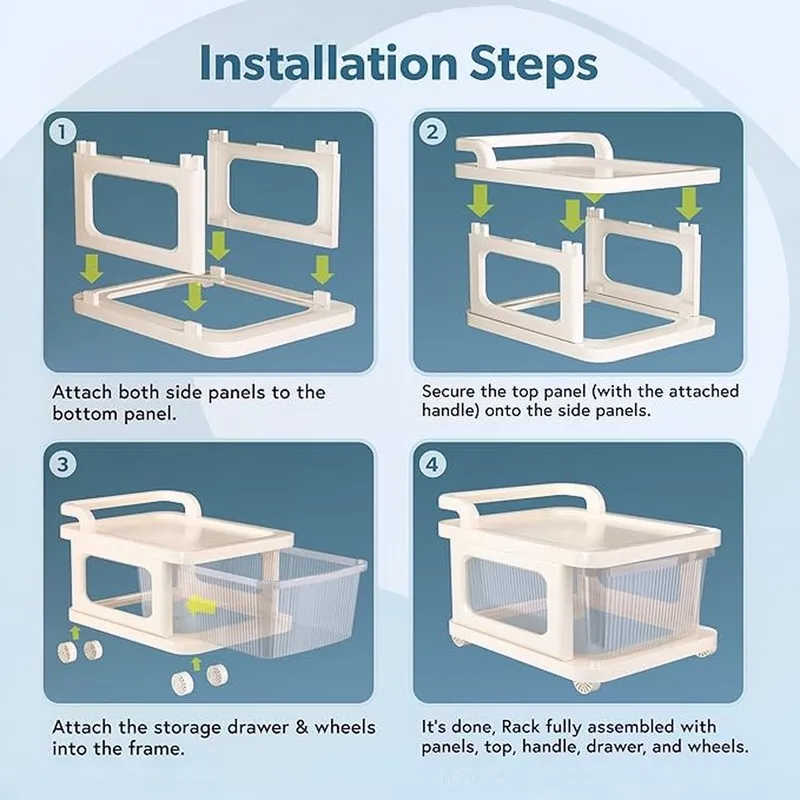 Installation Steps

1

Attach both side panels to the bottom panel.

2

Secure the top panel (with the attached handle) onto the side panels.

3

Attach the storage drawer & wheels into the frame.

4

It's done, Rack fully assembled with panels, top, handle, drawer, and wheels.