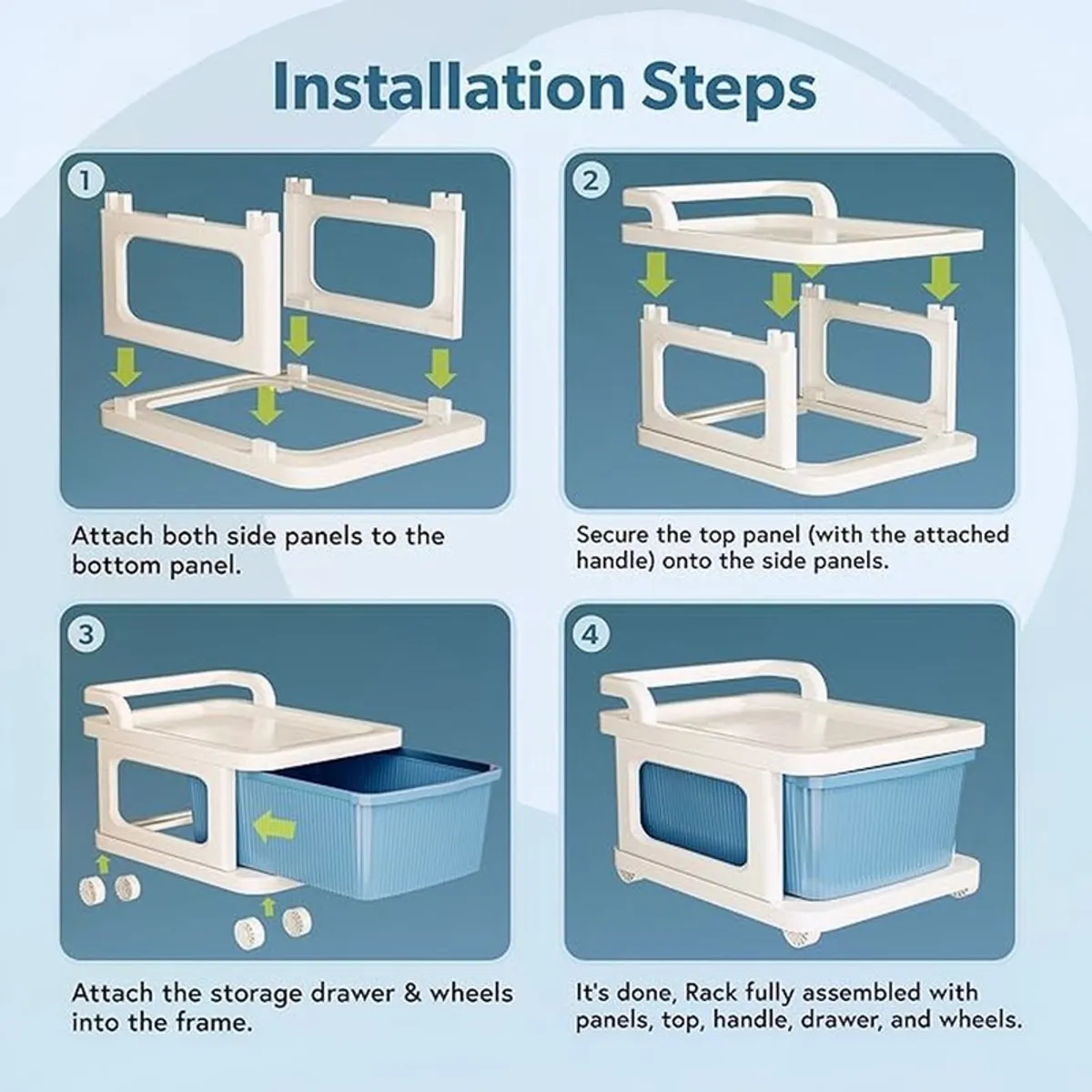 Installation Steps

1

Attach both side panels to the bottom panel.

2

Secure the top panel (with the attached handle) onto the side panels.

3

Attach the storage drawer & wheels into the frame.

4

It's done, Rack fully assembled with panels, top, handle, drawer, and wheels.