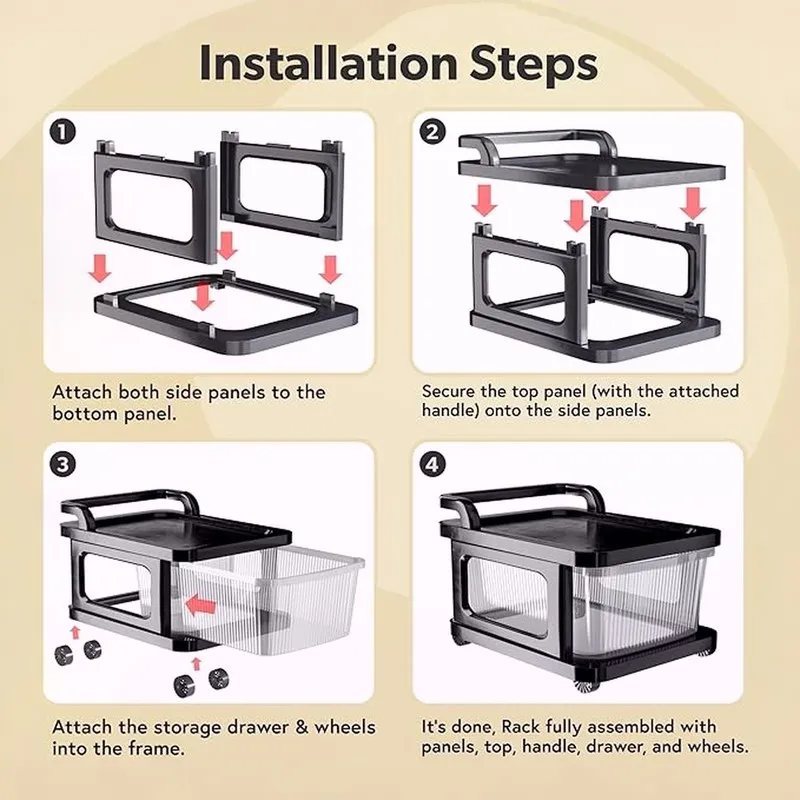 Installation Steps

1

Attach both side panels to the bottom panel.

2

Secure the top panel (with the attached handle) onto the side panels.

3

Attach the storage drawer & wheels into the frame.

4

It's done, Rack fully assembled with panels, top, handle, drawer, and wheels.