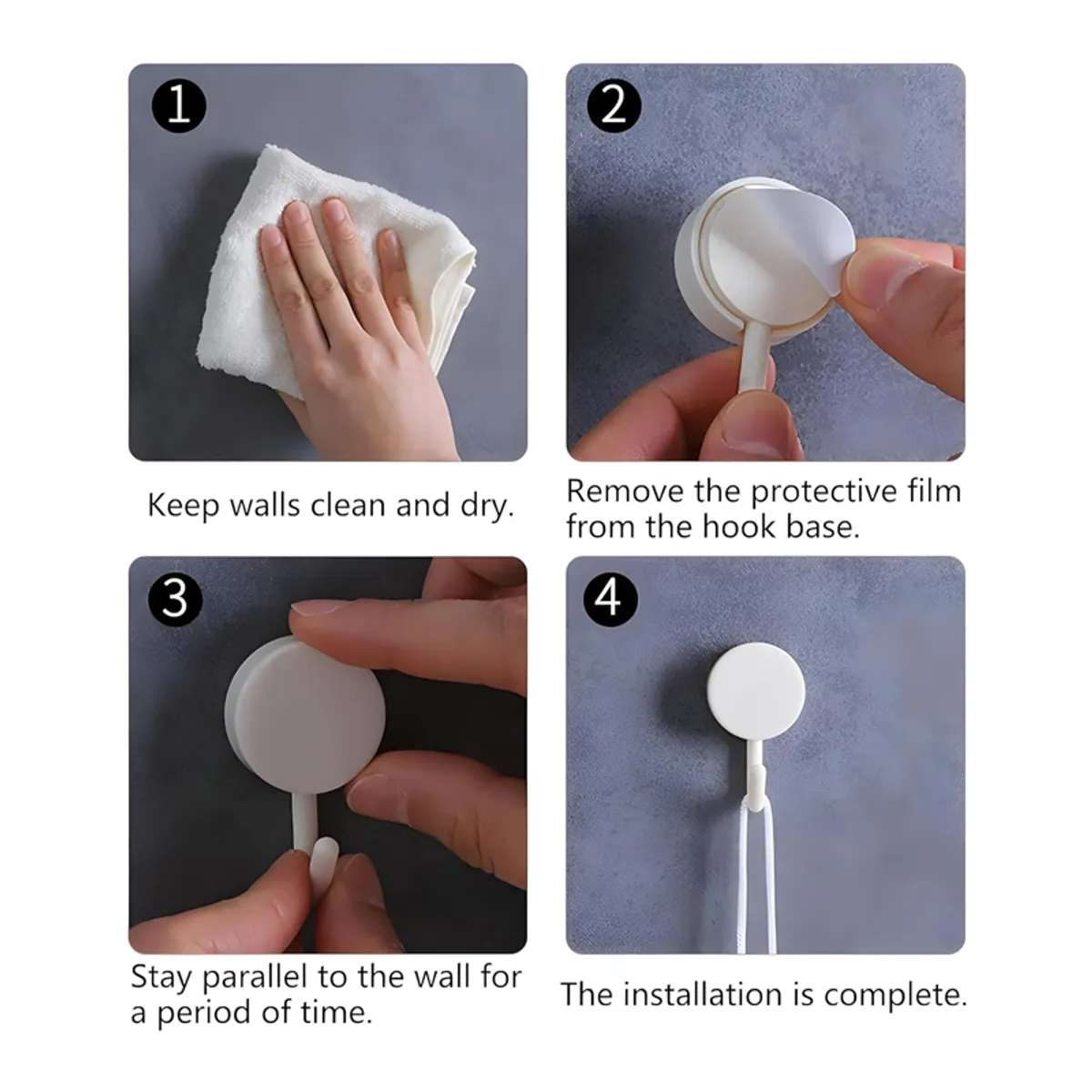 1

Keep walls clean and dry.

2

Remove the protective film from the hook base.

3

Stay parallel to the wall for a period of time.

4

The installation is complete.