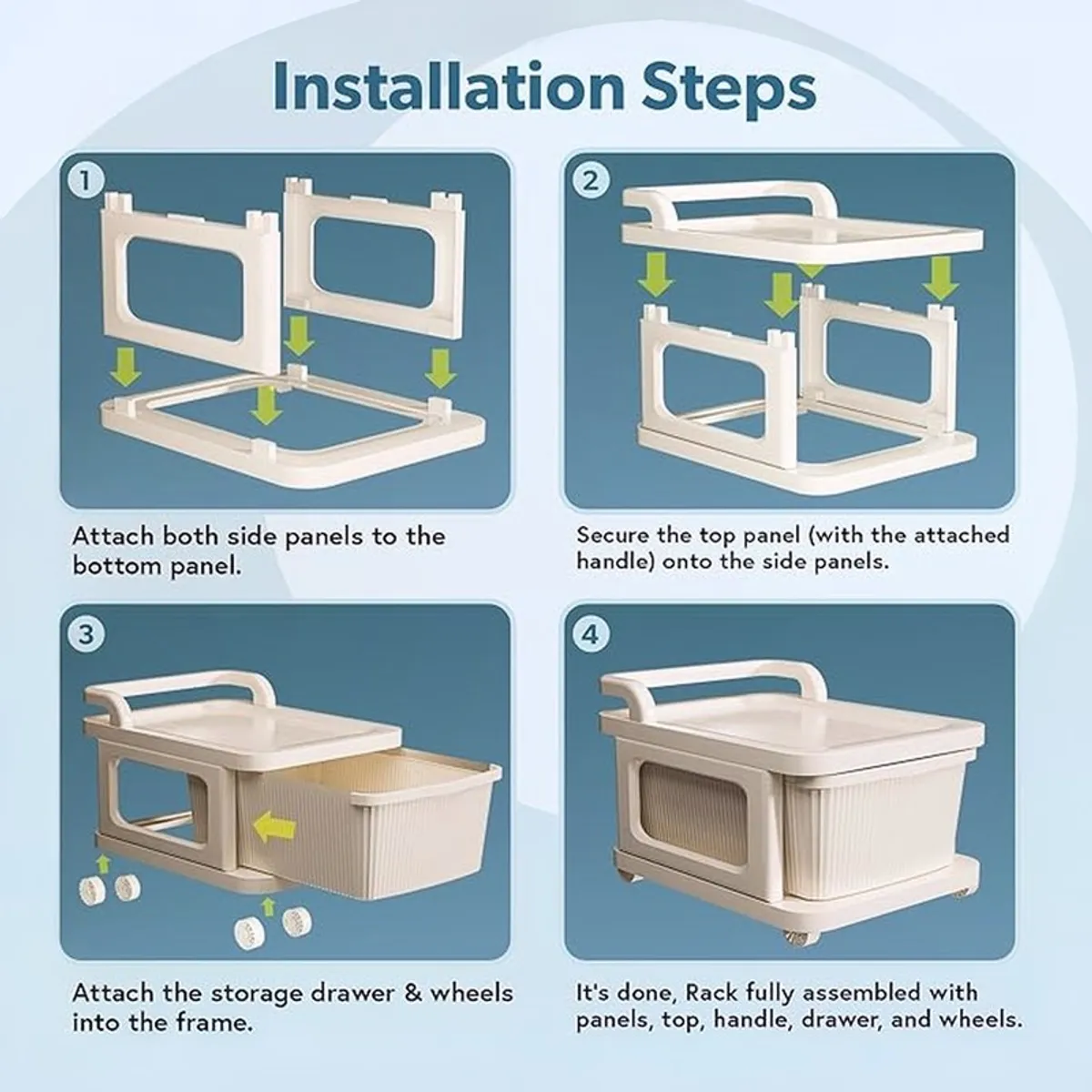 Installation Steps

1

Attach both side panels to the bottom panel.

2

Secure the top panel (with the attached handle) onto the side panels.

3

Attach the storage drawer & wheels into the frame.

4

It's done, Rack fully assembled with panels, top, handle, drawer, and wheels.