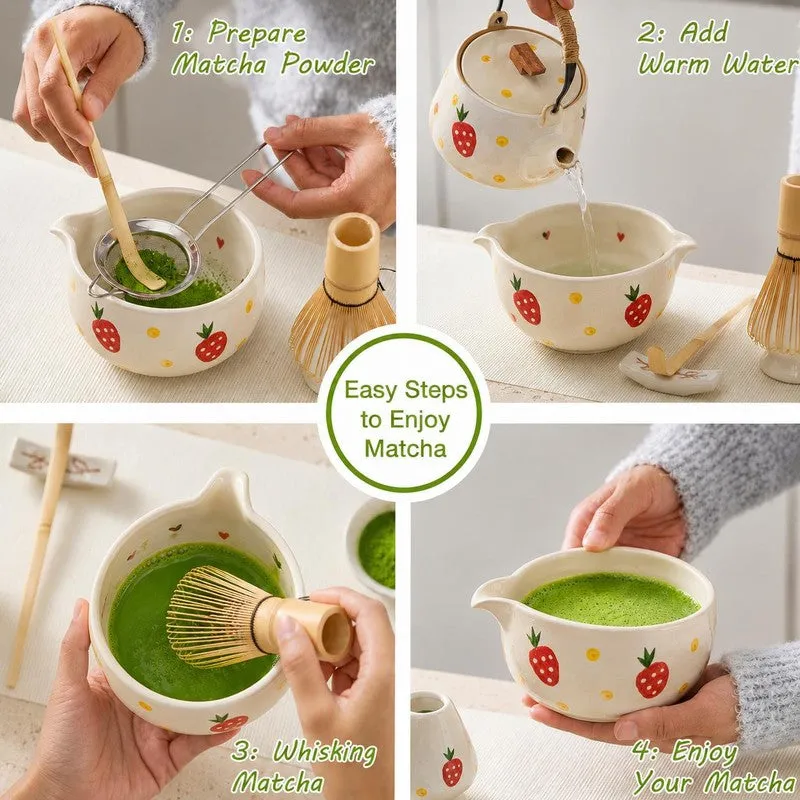 1: Prepare Matcha Powder

2: Add Warm Water

Easy Steps to Enjoy Matcha

3: Whisking Matcha

4: Enjoy Your Matcha