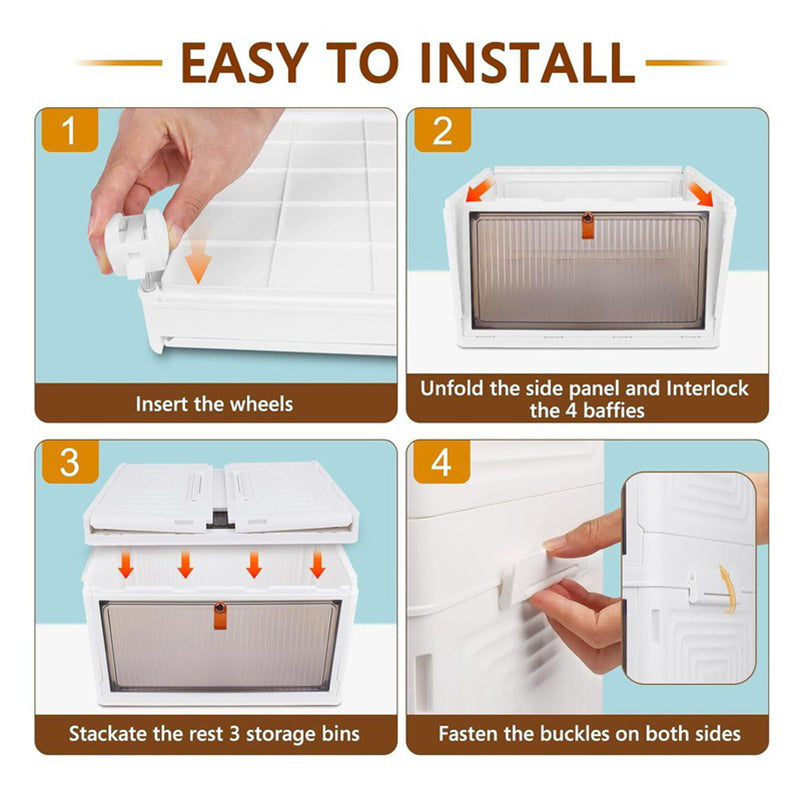 EASY TO INSTALL

1

Insert the wheels

2

Unfold the side panel and Interlock the 4 baffies

3

Stackate the rest 3 storage bins

4

Fasten the buckles on both sides