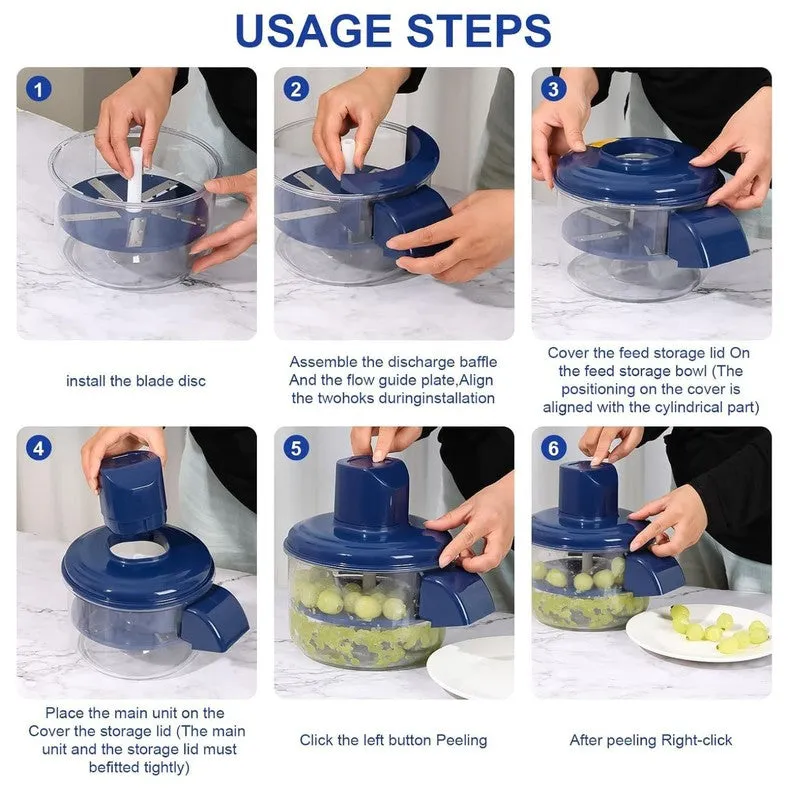 USAGE STEPS

1

install the blade disc

2

Assemble the discharge baffle And the flow guide plate,Align the twohoks duringinstallation

3

Cover the feed storage lid On the feed storage bowl (The positioning on the cover is aligned with the cylindrical part)

4

Place the main unit on the Cover the storage lid (The main unit and the storage lid must befitted tightly)

5

Click the left button Peeling

6

After peeling Right-click