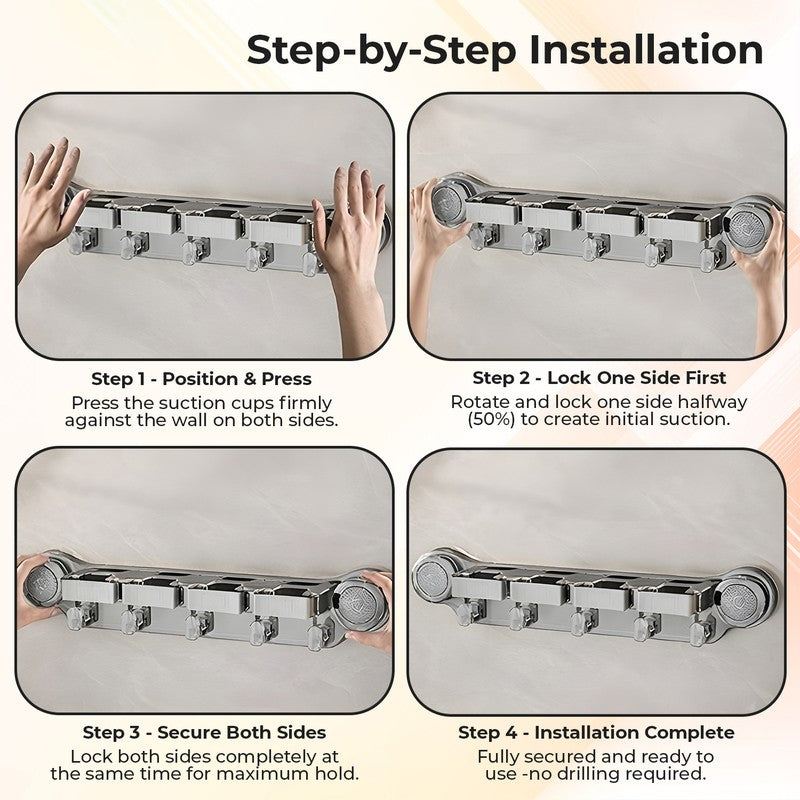 Step-by-Step Installation

Step 1 - Position & Press
Press the suction cups firmly against the wall on both sides.

Step 2 - Lock One Side First
Rotate and lock one side halfway (50%) to create initial suction.

Step 3 - Secure Both Sides
Lock both sides completely at the same time for maximum hold.

Step 4 - Installation Complete
Fully secured and ready to use -no drilling required.