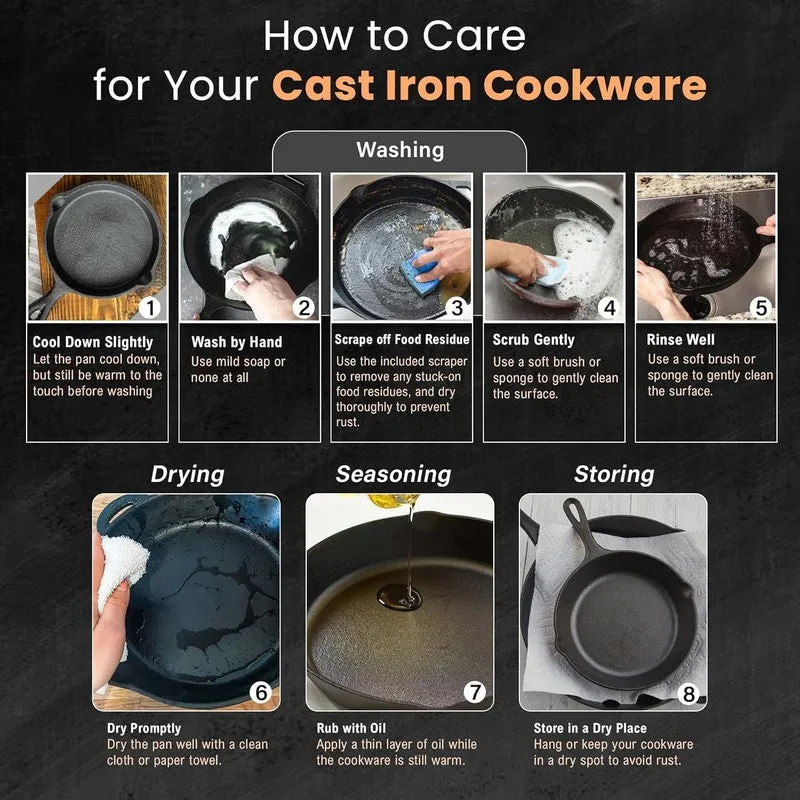 How to Care for Your Cast Iron Cookware

Washing

1
Cool Down Slightly
Let the pan cool down, but still be warm to the touch before washing

2
Wash by Hand
Use mild soap or none at all

3
Scrape off Food Residue
Use the included scraper to remove any stuck-on food residues, and dry thoroughly to prevent rust.

4
Scrub Gently
Use a soft brush or sponge to gently clean the surface.

5
Rinse Well
Use a soft brush or sponge to gently clean the surface.

Drying

6
Dry Promptly
Dry the pan well with a clean cloth or paper towel.

Seasoning

7
Rub with Oil
Apply a thin layer of oil while the cookware is still warm.

Storing

8
Store in a Dry Place
Hang or keep your cookware in a dry spot to avoid rust.