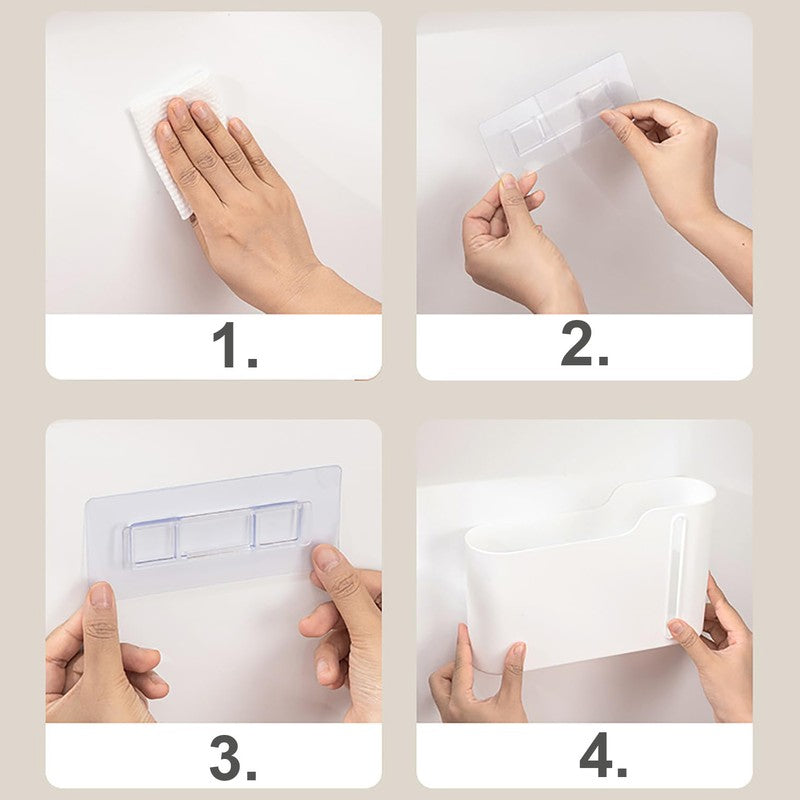 1.

2.

3.

4.