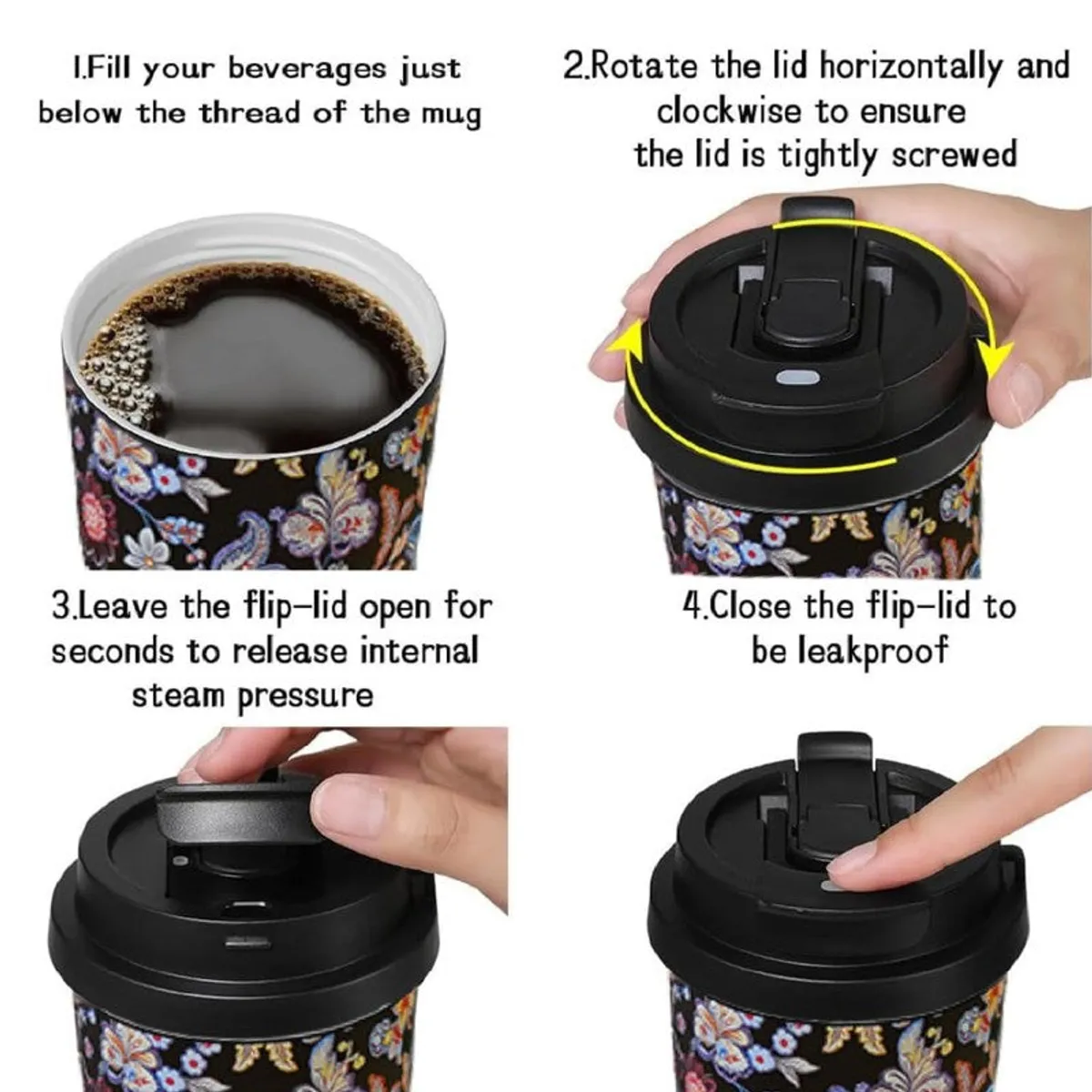 1.Fill your beverages just below the thread of the mug

2.Rotate the lid horizontally and clockwise to ensure the lid is tightly screwed

3.Leave the flip-lid open for seconds to release internal steam pressure

4.Close the flip-lid to be leakproof