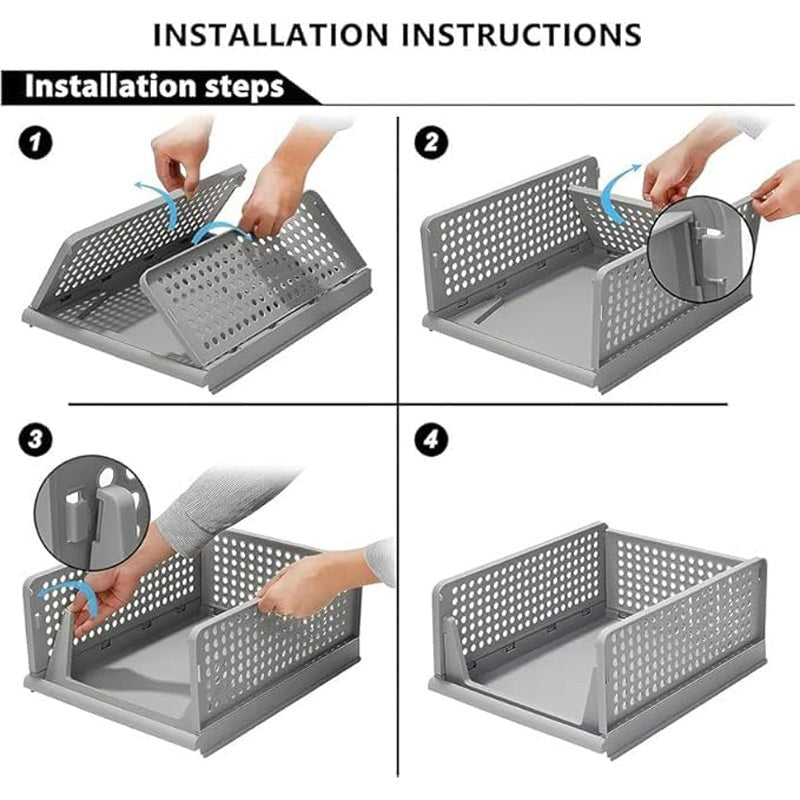 INSTALLATION INSTRUCTIONS

Installation steps

1

2

3

4