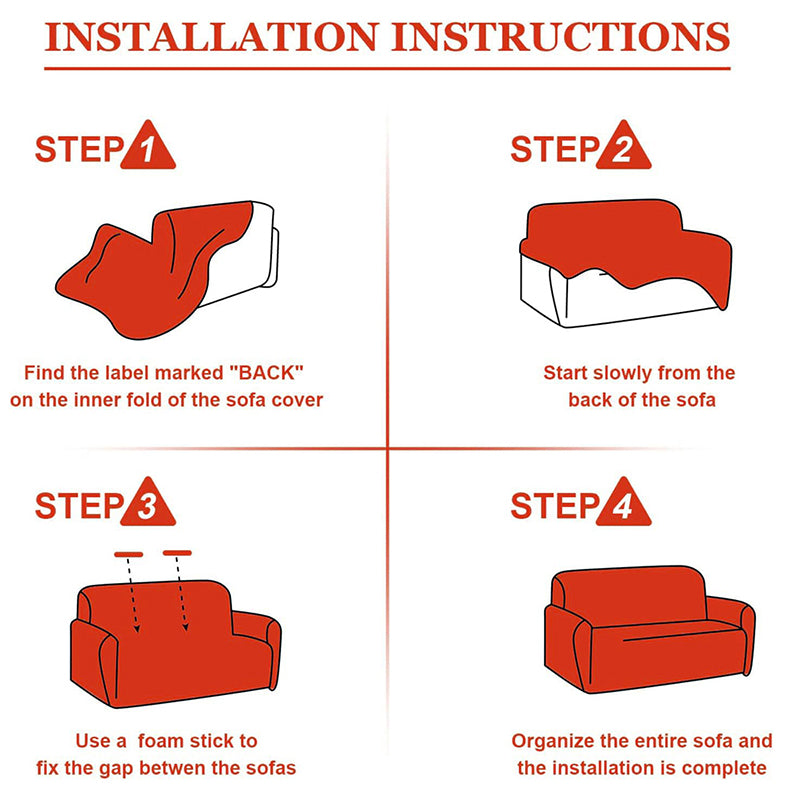 INSTALLATION INSTRUCTIONS

STEP 1

Find the label marked "BACK" on the inner fold of the sofa cover

STEP 2

Start slowly from the back of the sofa

STEP 3

Use a foam stick to fix the gap betwen the sofas

STEP 4

Organize the entire sofa and the installation is complete