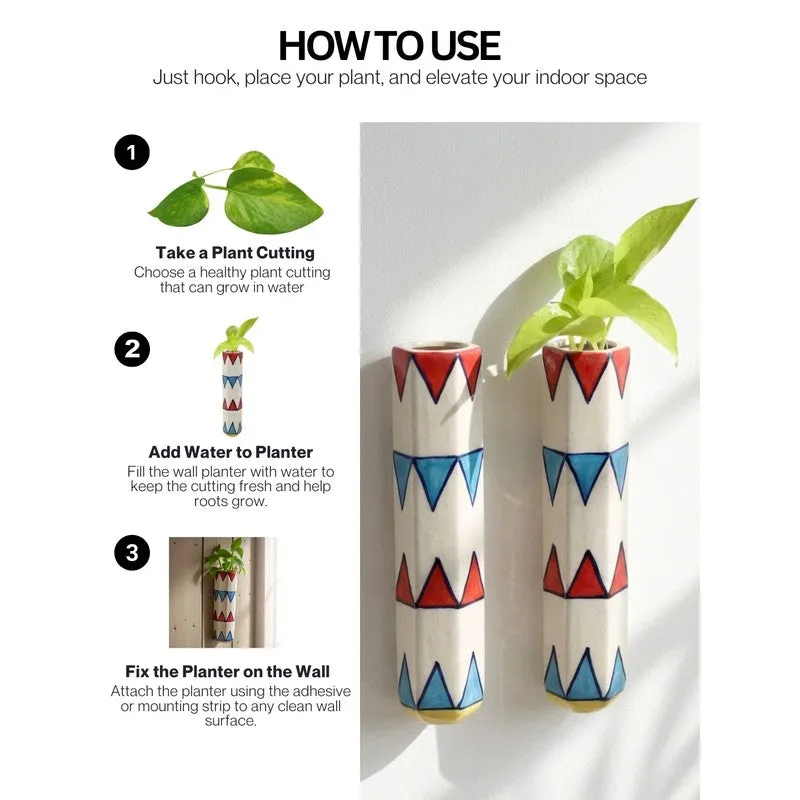 HOW TO USE
Just hook, place your plant, and elevate your indoor space

1

Take a Plant Cutting
Choose a healthy plant cutting that can grow in water

2

Add Water to Planter
Fill the wall planter with water to keep the cutting fresh and help roots grow.

3

Fix the Planter on the Wall
Attach the planter using the adhesive or mounting strip to any clean wall surface.