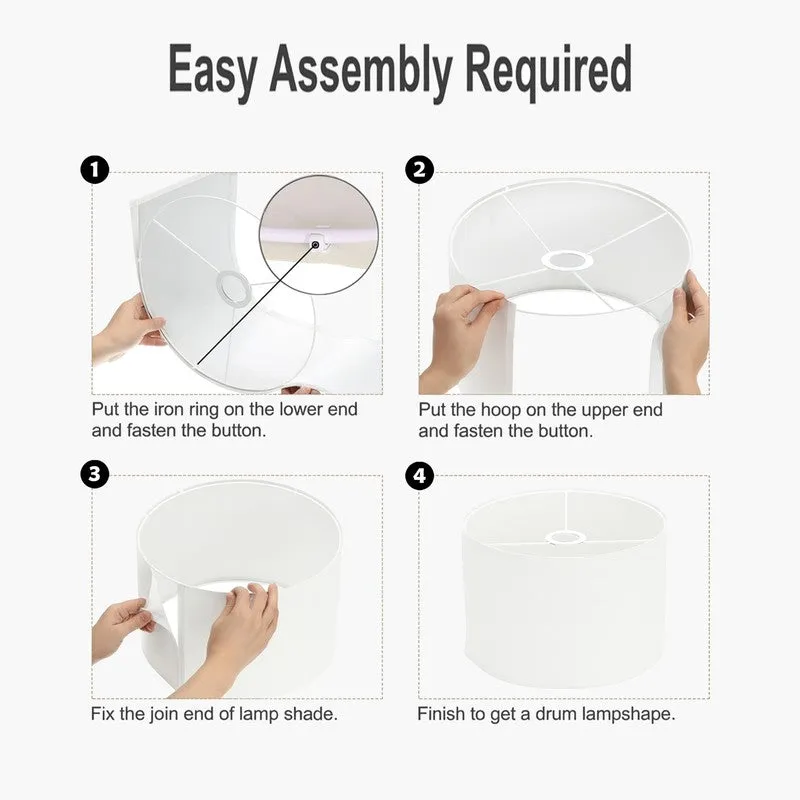 Easy Assembly Required

1

Put the iron ring on the lower end and fasten the button.

2

Put the hoop on the upper end and fasten the button.

3

Fix the join end of lamp shade.

4

Finish to get a drum lampshape.