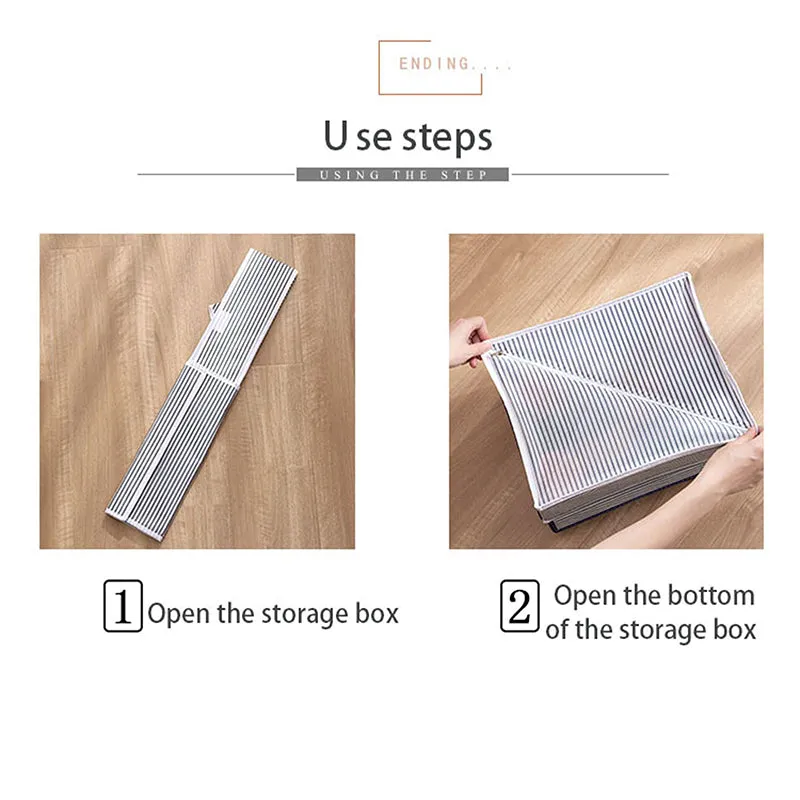 ENDING....

U se steps

USING THE STEP

1 Open the storage box

2 Open the bottom of the storage box