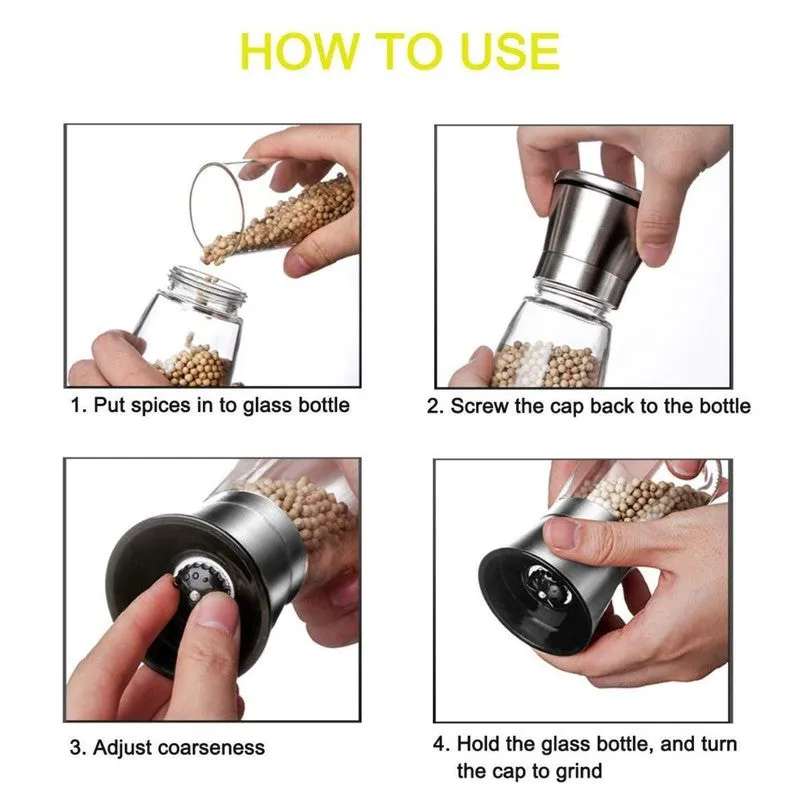 HOW TO USE

1. Put spices in to glass bottle

2. Screw the cap back to the bottle

3. Adjust coarseness

4. Hold the glass bottle, and turn the cap to grind