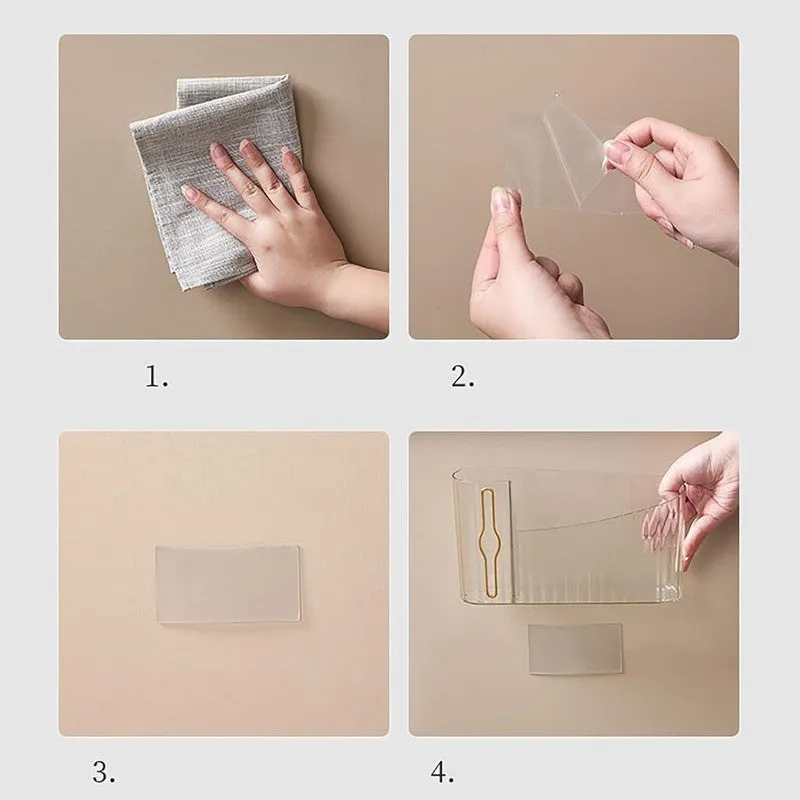 1.

2.

3.

4.