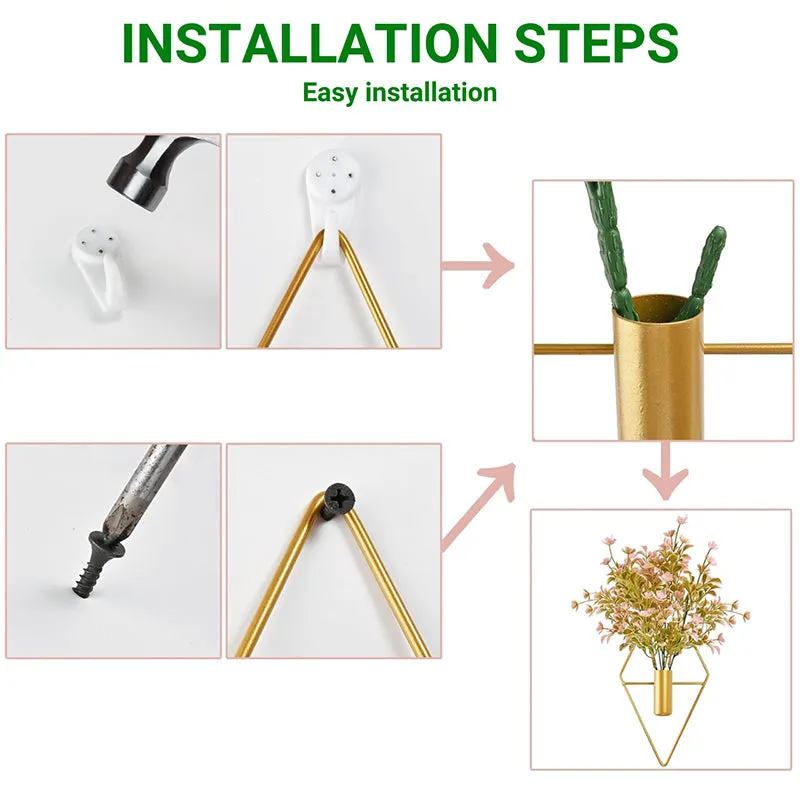 INSTALLATION STEPS
Easy installation