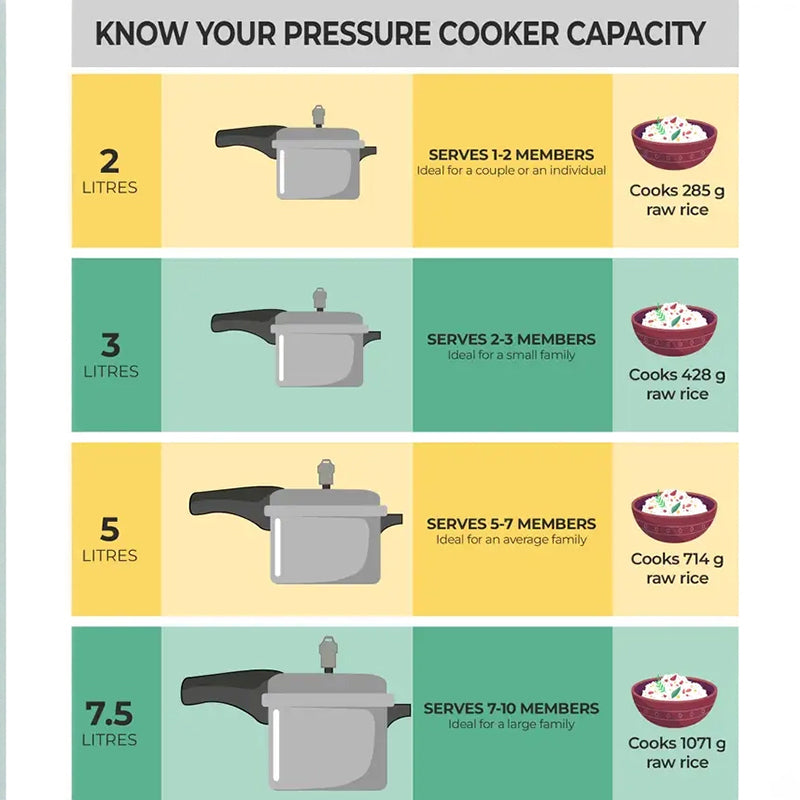 KNOW YOUR PRESSURE COOKER CAPACITY

2
LITRES

SERVES 1-2 MEMBERS
Ideal for a couple or an individual

Cooks 285 g raw rice

3
LITRES

SERVES 2-3 MEMBERS
Ideal for a small family

Cooks 428 g raw rice

5
LITRES

SERVES 5-7 MEMBERS
Ideal for an average family

Cooks 714 g raw rice

7.5
LITRES

SERVES 7-10 MEMBERS
Ideal for a large family

Cooks 1071 g raw rice