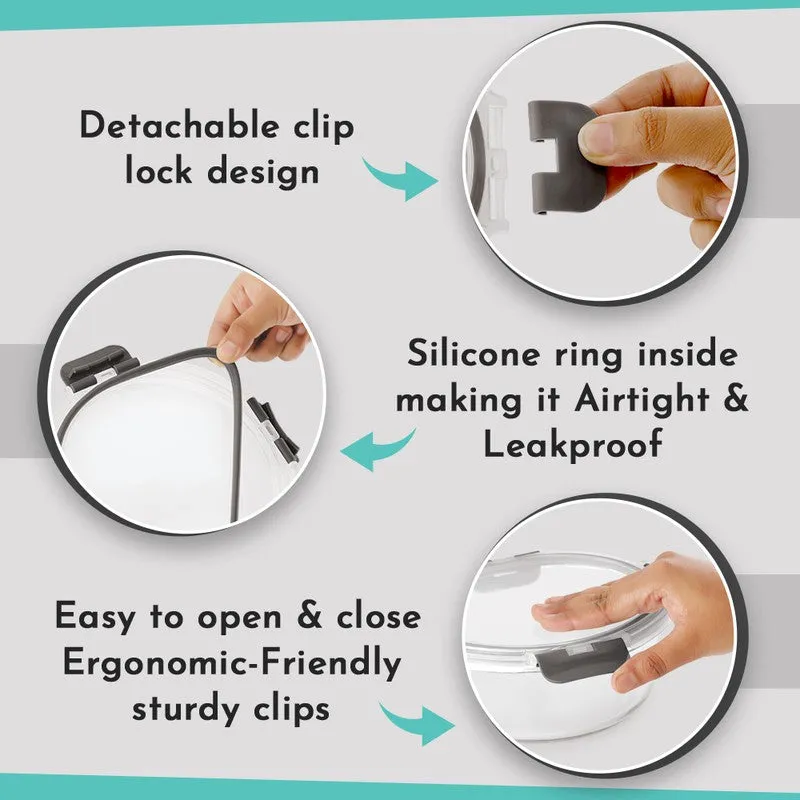 Detachable clip lock design

Silicone ring inside making it Airtight & Leakproof

Easy to open & close Ergonomic-Friendly sturdy clips