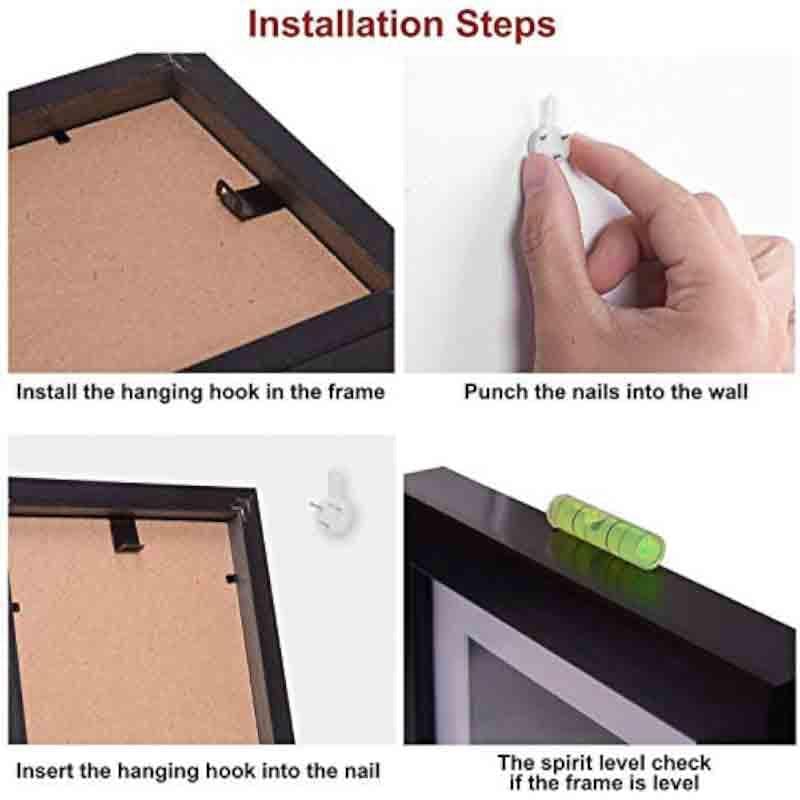 Installation Steps

Install the hanging hook in the frame

Punch the nails into the wall

Insert the hanging hook into the nail

The spirit level check if the frame is level