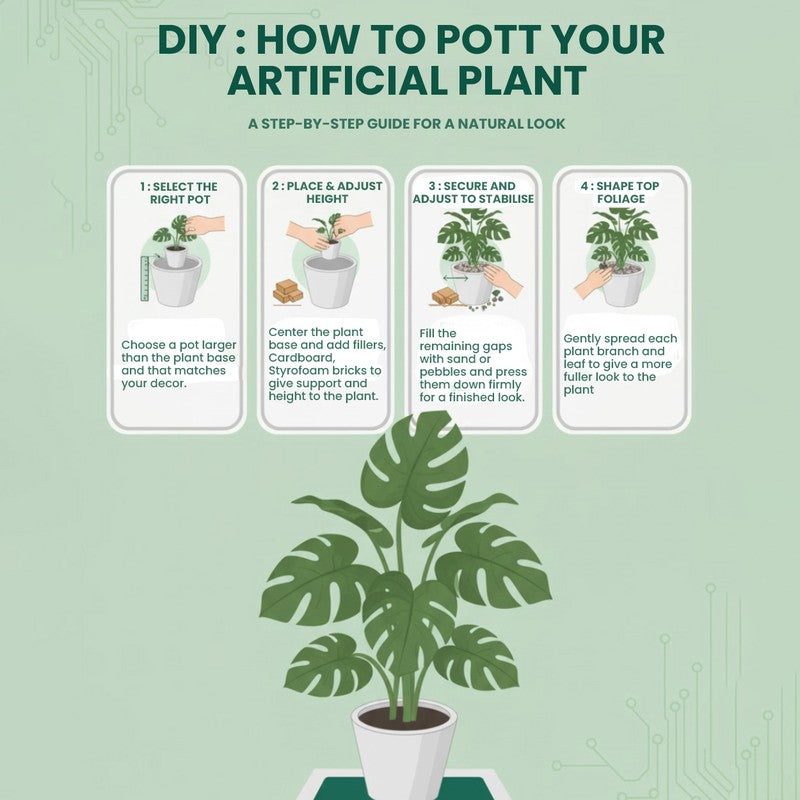 DIY : HOW TO POTT YOUR ARTIFICIAL PLANT

A STEP-BY-STEP GUIDE FOR A NATURAL LOOK

1 : SELECT THE RIGHT POT

Choose a pot larger than the plant base and that matches your decor.

2 : PLACE & ADJUST HEIGHT

Center the plant base and add fillers, Cardboard, Styrofoam bricks to give support and height to the plant.

3 : SECURE AND ADJUST TO STABILISE

Fill the remaining gaps with sand or pebbles and press them down firmly for a finished look.

4 : SHAPE TOP FOLIAGE

Gently spread each plant branch and leaf to give a more fuller look to the plant