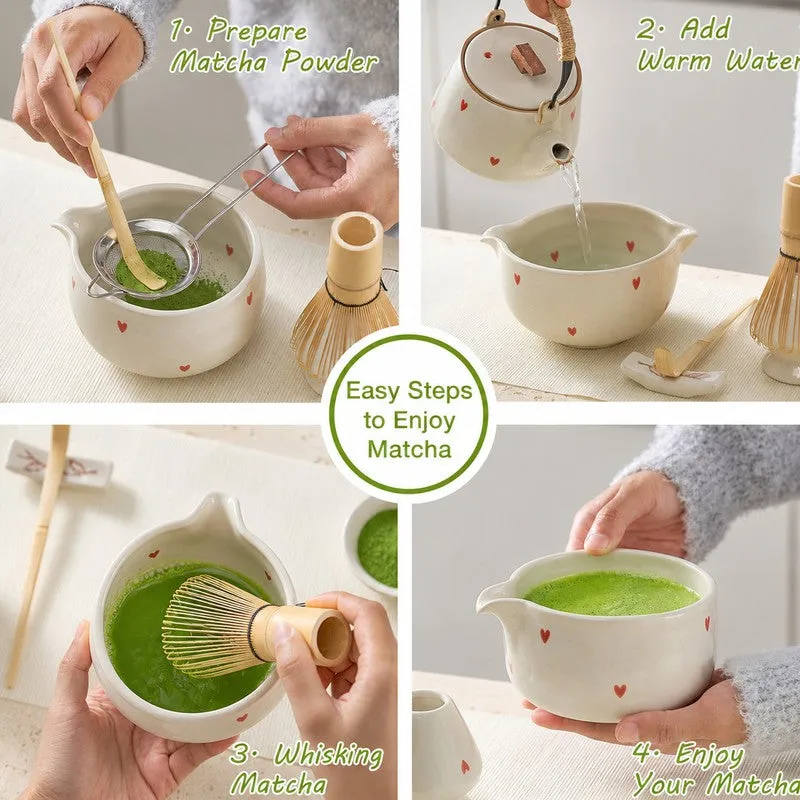 1. Prepare Matcha Powder

2. Add Warm Water

Easy Steps to Enjoy Matcha

3. Whisking Matcha

4. Enjoy Your Matcha