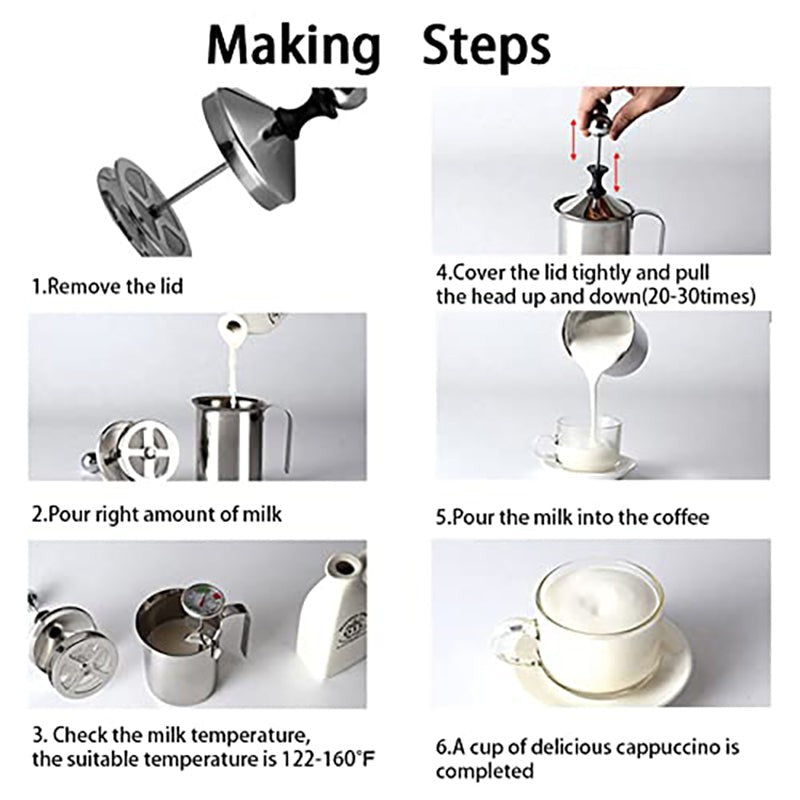 Making Steps

1.Remove the lid

2.Pour right amount of milk

3. Check the milk temperature, the suitable temperature is 122-160°F

4.Cover the lid tightly and pull the head up and down(20-30times)

5.Pour the milk into the coffee

6.A cup of delicious cappuccino is completed