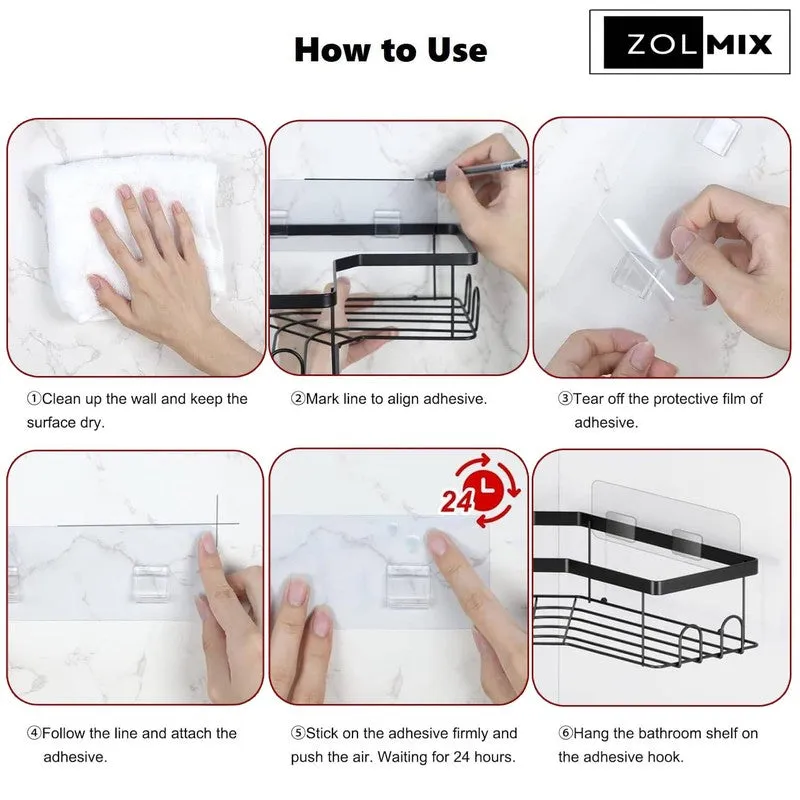 How to Use

ZOLMIX

①Clean up the wall and keep the surface dry.

②Mark line to align adhesive.

③Tear off the protective film of adhesive.

24

④Follow the line and attach the adhesive.

⑤Stick on the adhesive firmly and push the air. Waiting for 24 hours.

⑥Hang the bathroom shelf on the adhesive hook.