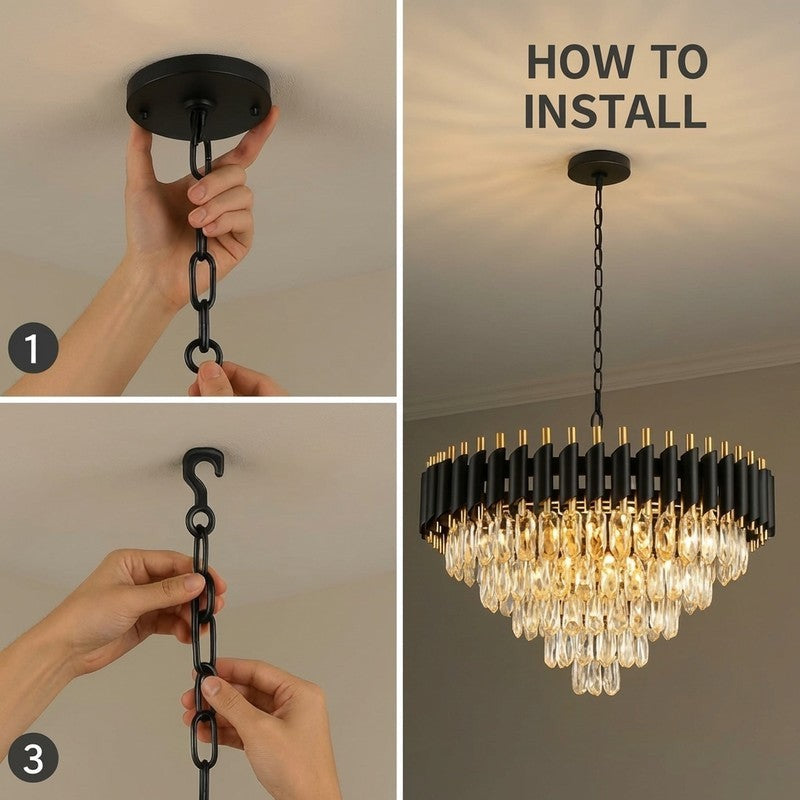 1

3

HOW TO
INSTALL