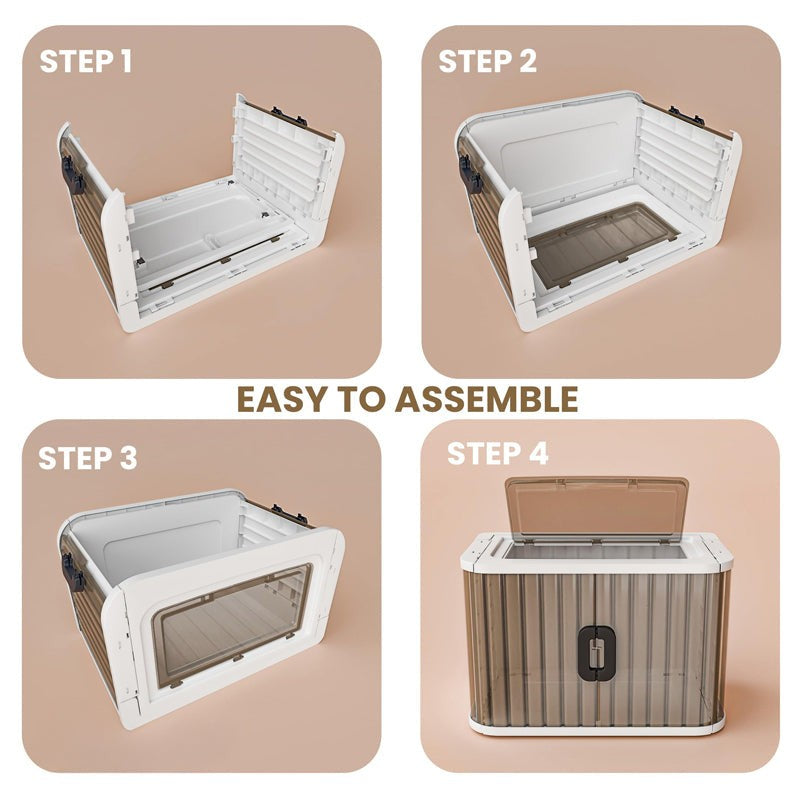 STEP 1

STEP 2

EASY TO ASSEMBLE

STEP 3

STEP 4