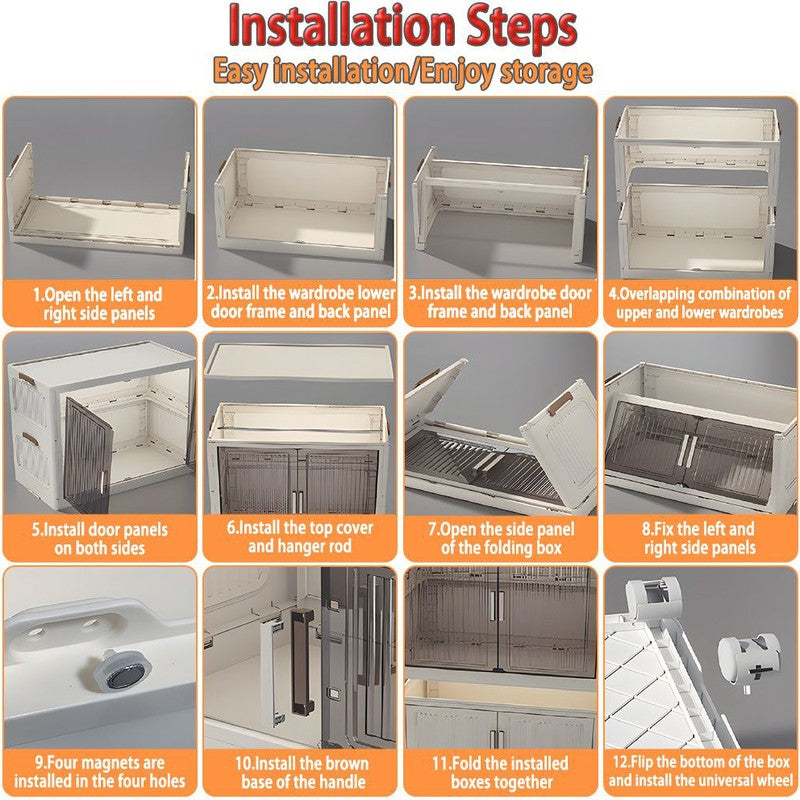 Installation Steps
Easy installation/Emjoy storage

1.Open the left and right side panels

2.Install the wardrobe lower door frame and back panel

3.Install the wardrobe door frame and back panel

4.Overlapping combination of upper and lower wardrobes

5.Install door panels on both sides

6.Install the top cover and hanger rod

7.Open the side panel of the folding box

8.Fix the left and right side panels

9.Four magnets are installed in the four holes

10.Install the brown base of the handle

11.Fold the installed boxes together

12.Flip the bottom of the box and install the universal wheel