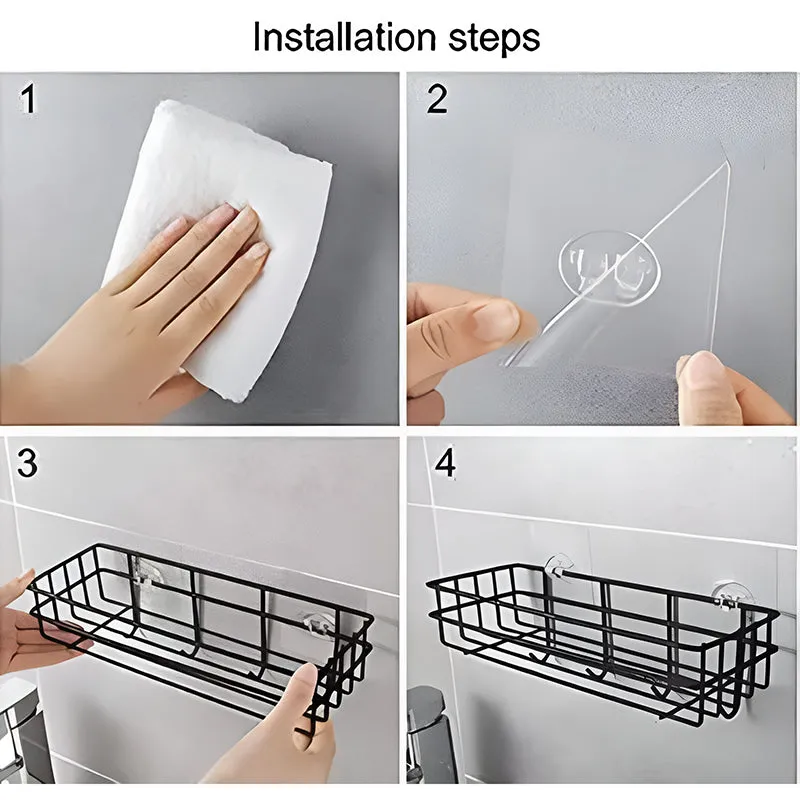 Installation steps

1

2

3

4