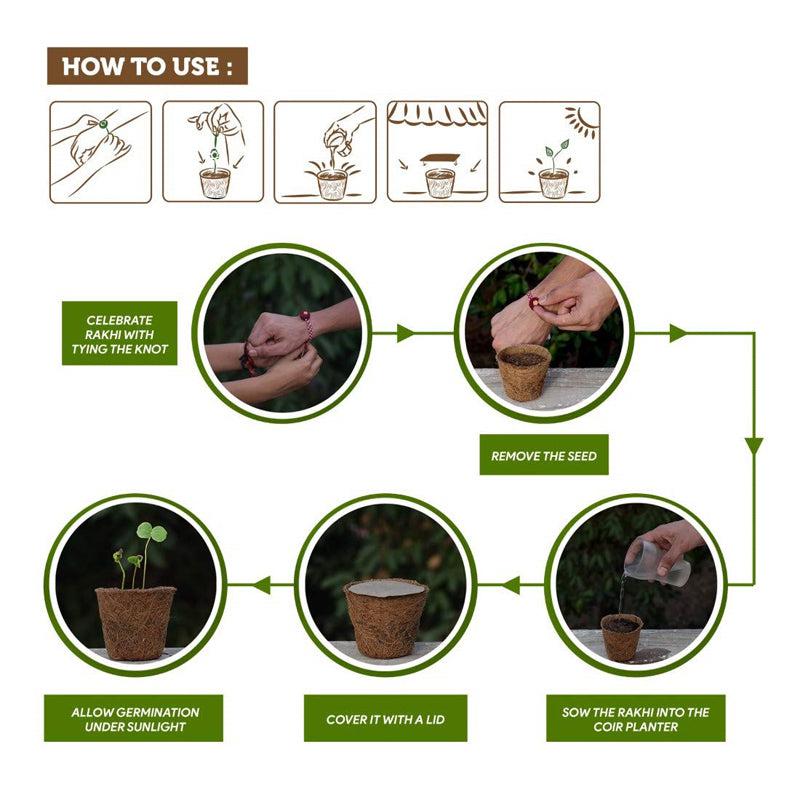 HOW TO USE :

CELEBRATE RAKHI WITH TYING THE KNOT

REMOVE THE SEED

SOW THE RAKHI INTO THE COIR PLANTER

COVER IT WITH A LID

ALLOW GERMINATION UNDER SUNLIGHT