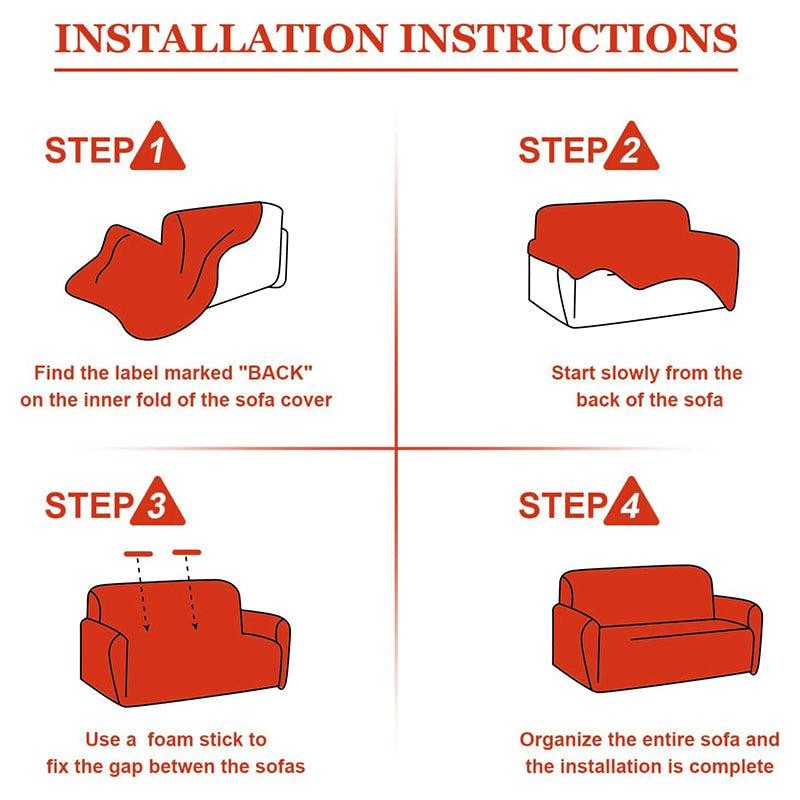 INSTALLATION INSTRUCTIONS

STEP 1

Find the label marked "BACK" on the inner fold of the sofa cover

STEP 2

Start slowly from the back of the sofa

STEP 3

Use a foam stick to fix the gap betwen the sofas

STEP 4

Organize the entire sofa and the installation is complete