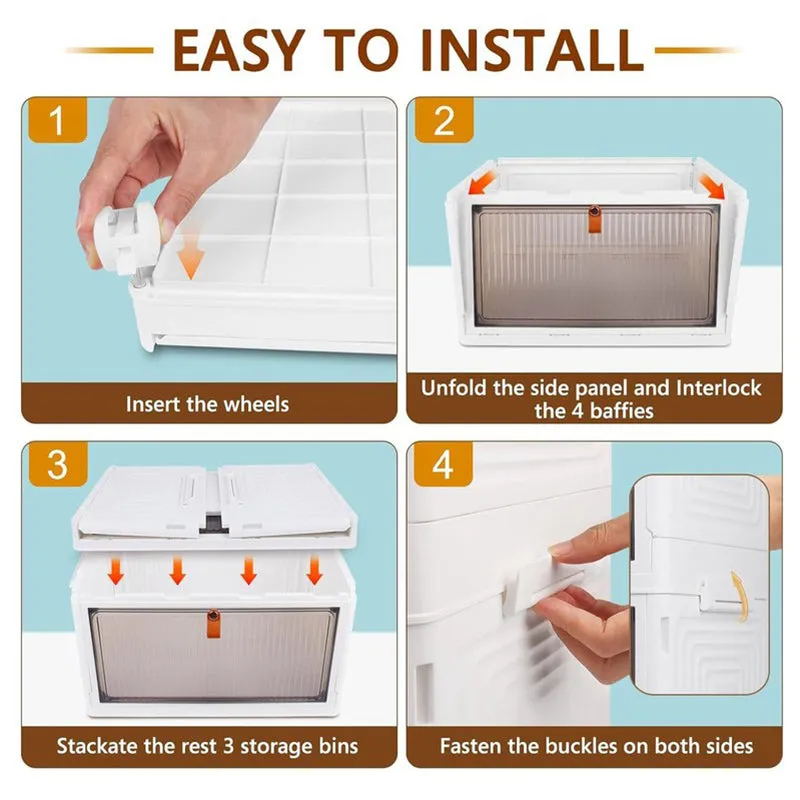 EASY TO INSTALL

1

Insert the wheels

2

Unfold the side panel and Interlock the 4 baffies

3

Stackate the rest 3 storage bins

4

Fasten the buckles on both sides