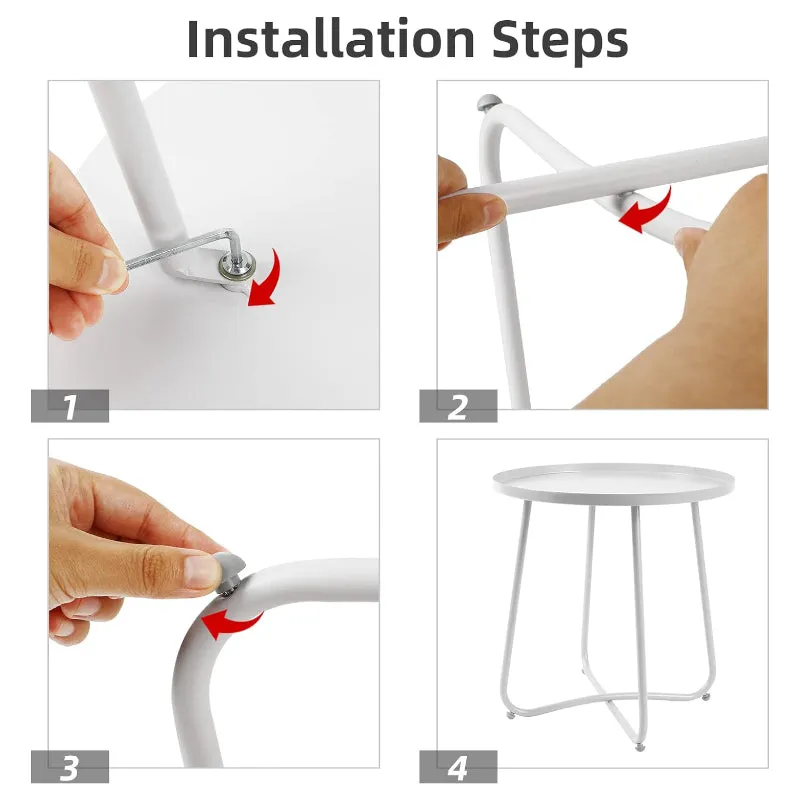 Installation Steps

1

2

3

4