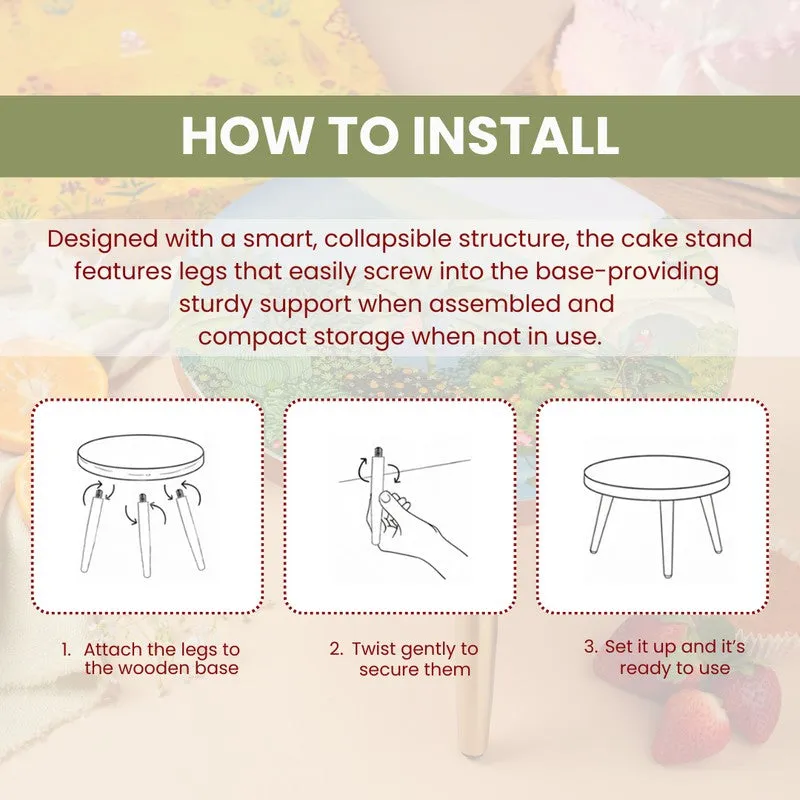 HOW TO INSTALL

Designed with a smart, collapsible structure, the cake stand features legs that easily screw into the base-providing sturdy support when assembled and compact storage when not in use.

1. Attach the legs to the wooden base

2. Twist gently to secure them

3. Set it up and it's ready to use