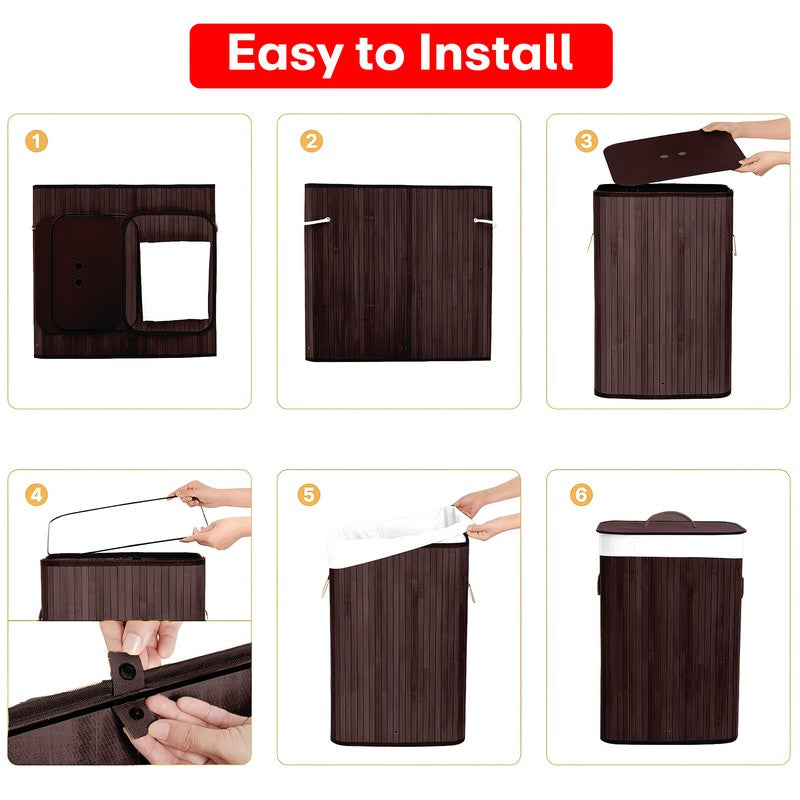 Easy to Install

1

2

3

4

5

6