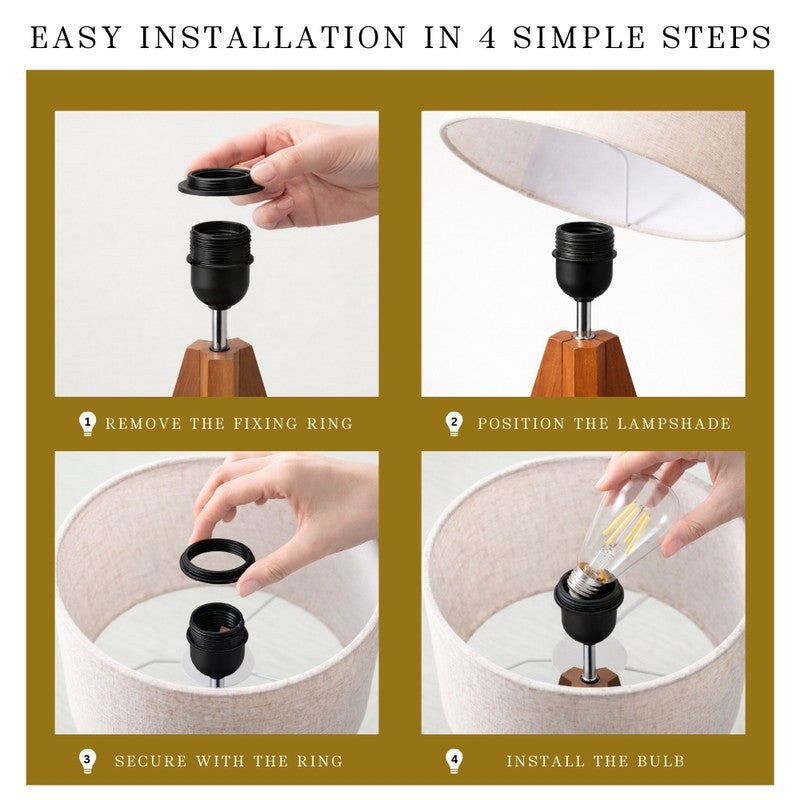 EASY INSTALLATION IN 4 SIMPLE STEPS

1 REMOVE THE FIXING RING

2 POSITION THE LAMPSHADE

3 SECURE WITH THE RING

4 INSTALL THE BULB