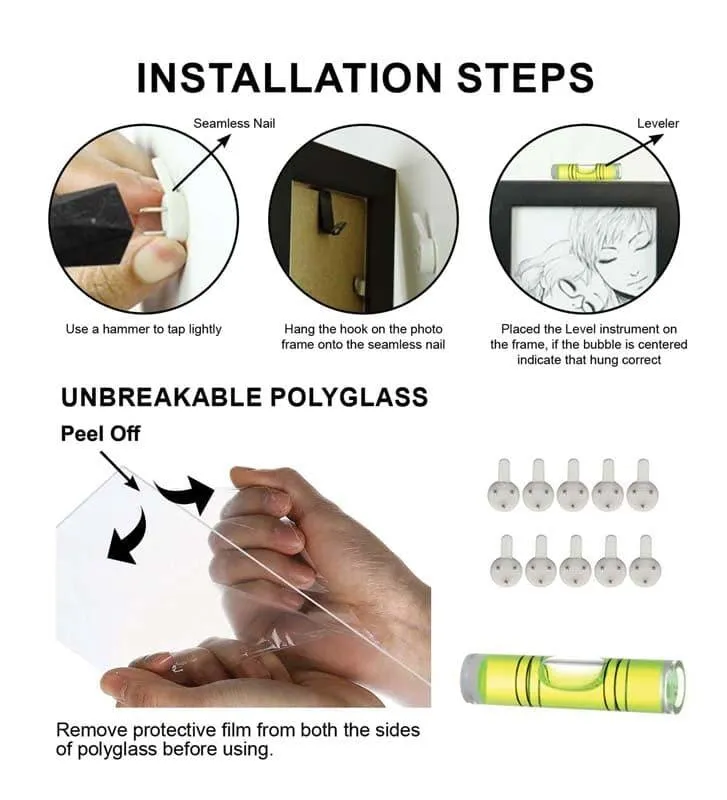 INSTALLATION STEPS

Seamless Nail

Leveler

Use a hammer to tap lightly

Hang the hook on the photo frame onto the seamless nail

Placed the Level instrument on the frame, if the bubble is centered indicate that hung correct

UNBREAKABLE POLYGLASS

Peel Off

Remove protective film from both the sides of polyglass before using.