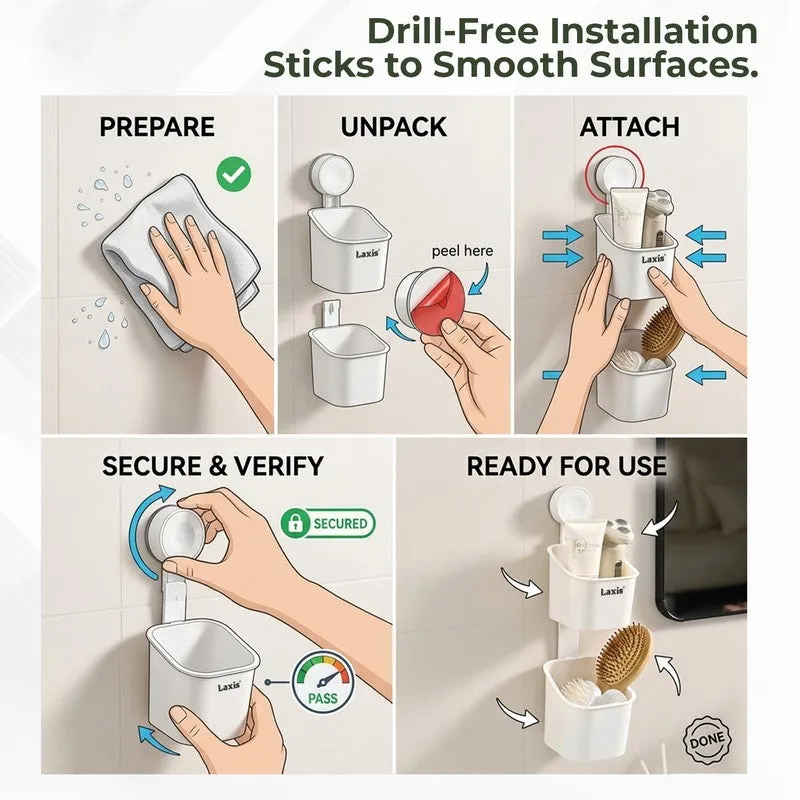 Drill-Free Installation
Sticks to Smooth Surfaces.

PREPARE

UNPACK

Laxis

peel here

ATTACH

Laxis

SECURE & VERIFY

SECURED

Laxis

PASS

READY FOR USE

Laxis

DONE