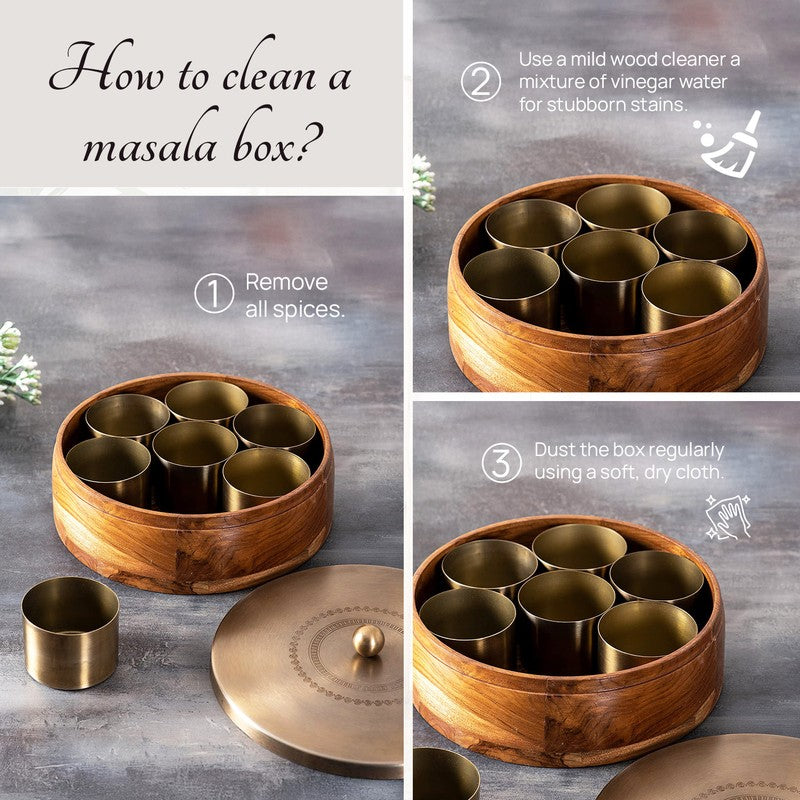 How to clean a masala box?

① Remove all spices.

② Use a mild wood cleaner a mixture of vinegar water for stubborn stains.

③ Dust the box regularly using a soft, dry cloth.