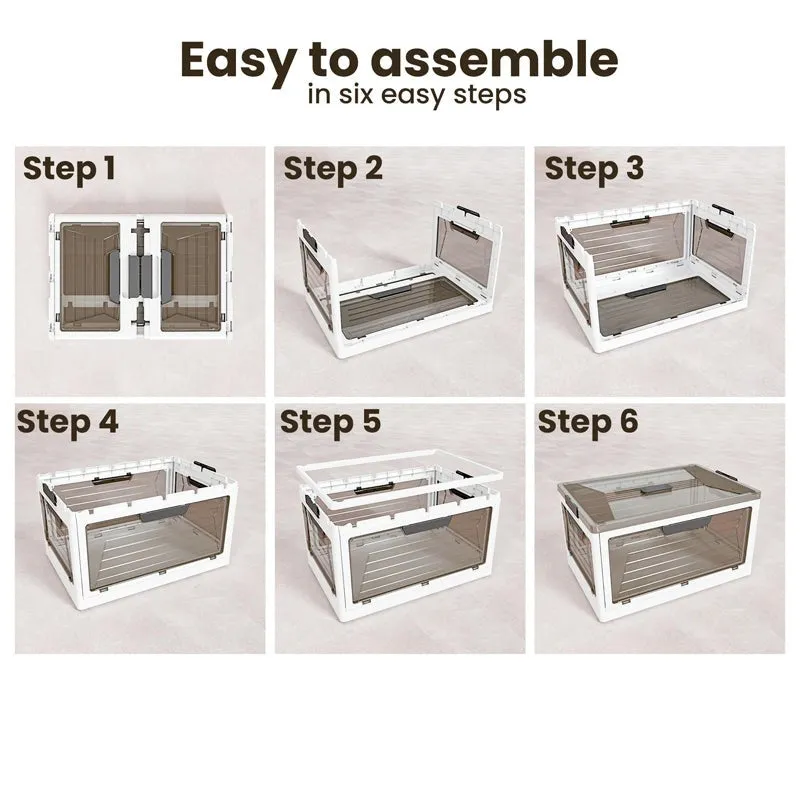 Easy to assemble
in six easy steps

Step 1

Step 2

Step 3

Step 4

Step 5

Step 6